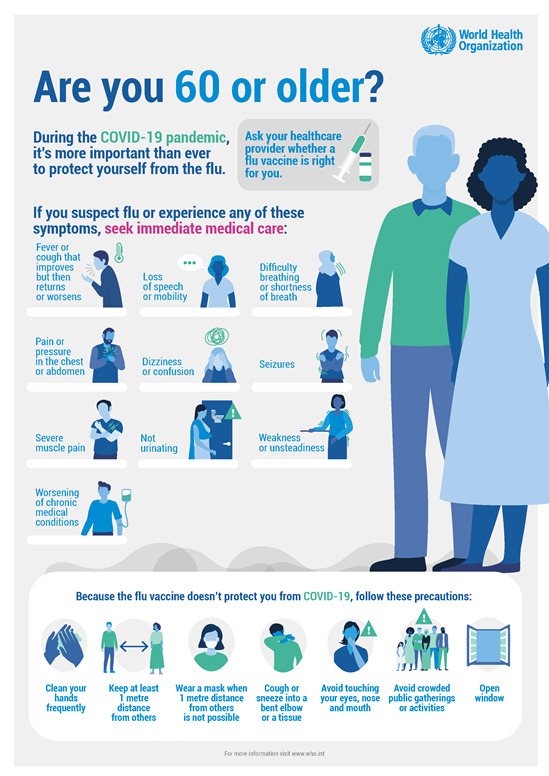 World Health Organization

Are you 60 or older?

During the COVID-19 pandemic, it's more important than ever to protect yourself from the flu.

Ask your healthcare provider whether a flu vaccine is right for you.

If you suspect flu or experience any of these symptoms, seek immediate medical care:

Fever or cough that improves but then returns or worsens

Loss of speech or mobility

Difficulty breathing or shortness of breath

Pain or pressure in the chest or abdomen

Dizziness or confusion

Seizures

Severe muscle pain

Not urinating

Weakness or unsteadiness

Worsening of chronic medical conditions

Because the flu vaccine doesn't protect you from COVID-19, follow these precautions:

Clean your hands frequently

Keep at least 1 metre distance from others

Wear a mask when 1 metre distance from others is not possible

Cough or sneeze into a bent elbow or a tissue

Avoid touching your eyes, nose and mouth

Avoid crowded public gatherings or activities

Open window

For more information visit www.who.int