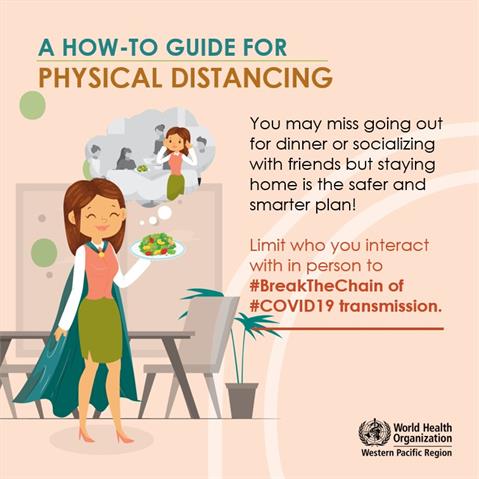 A HOW-TO GUIDE FOR
PHYSICAL DISTANCING

You may miss going out for dinner or socializing with friends but staying home is the safer and smarter plan!

Limit who you interact with in person to #BreakTheChain of #COVID19 transmission.

World Health Organization
Western Pacific Region